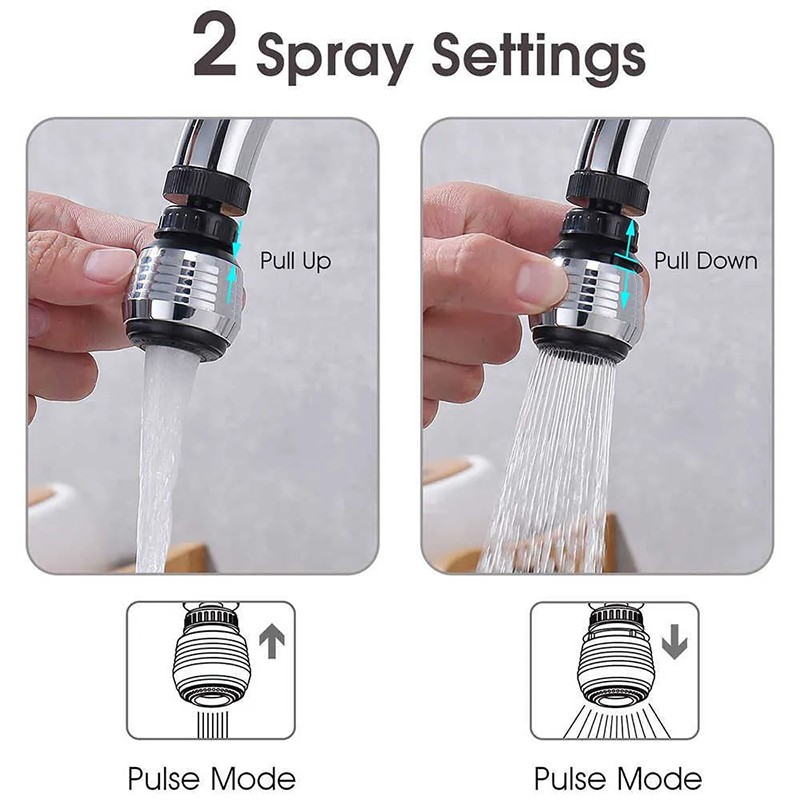 2 Spray Settings

Pull Up

Pull Down

Pulse Mode

Pulse Mode