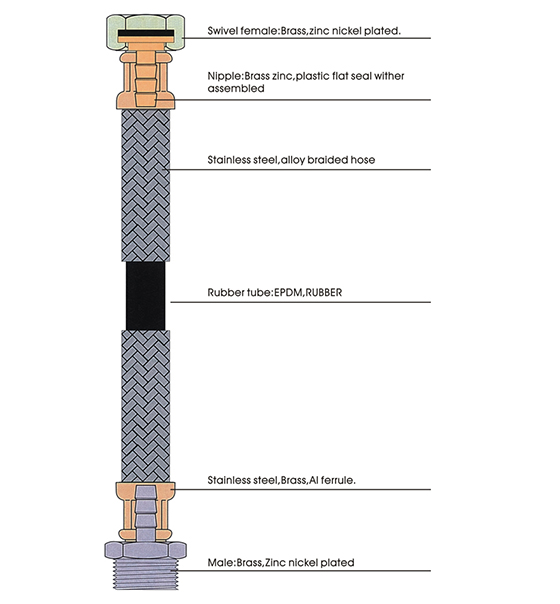 Swivel female:Brass,zinc nickel plated.

Nipple:Brass zinc,plastic flat seal wither assembled

Stainless steel,alloy braided hose

Rubber tube:EPDM,RUBBER

Stainless steel,Brass,Al ferrule.

Male:Brass,Zinc nickel plated